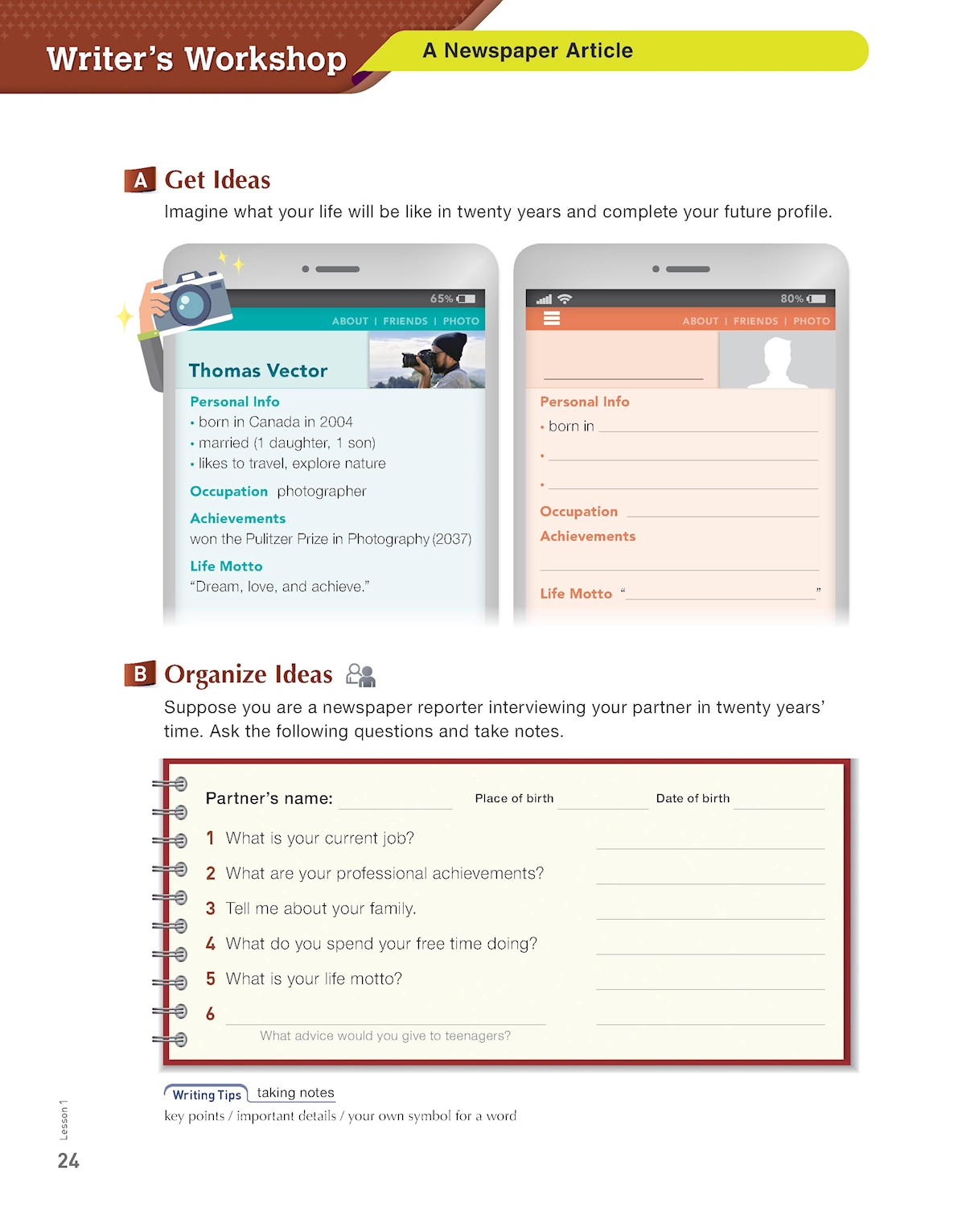 Writer's Workshop

A Newspaper Article

A Get Ideas

Imagine what your life will be like in twenty years and complete your future profile.

65%

ABOUT | FRIENDS | PHOTO

Thomas Vector

Personal Info
• born in Canada in 2004
• married (1 daughter, 1 son)
• likes to travel, explore nature

Occupation photographer

Achievements
won the Pulitzer Prize in Photography (2037)

Life Motto
"Dream, love, and achieve."

80%

ABOUT | FRIENDS | PHOTO

Personal Info
• born in
•
•

Occupation

Achievements

Life Motto " "

B Organize Ideas

Suppose you are a newspaper reporter interviewing your partner in twenty years' time. Ask the following questions and take notes.

Partner's name: Place of birth Date of birth

1 What is your current job?
2 What are your professional achievements?
3 Tell me about your family.
4 What do you spend your free time doing?
5 What is your life motto?
6
What advice would you give to teenagers?

Writing Tips taking notes
key points / important details / your own symbol for a word

Lesson 1
24