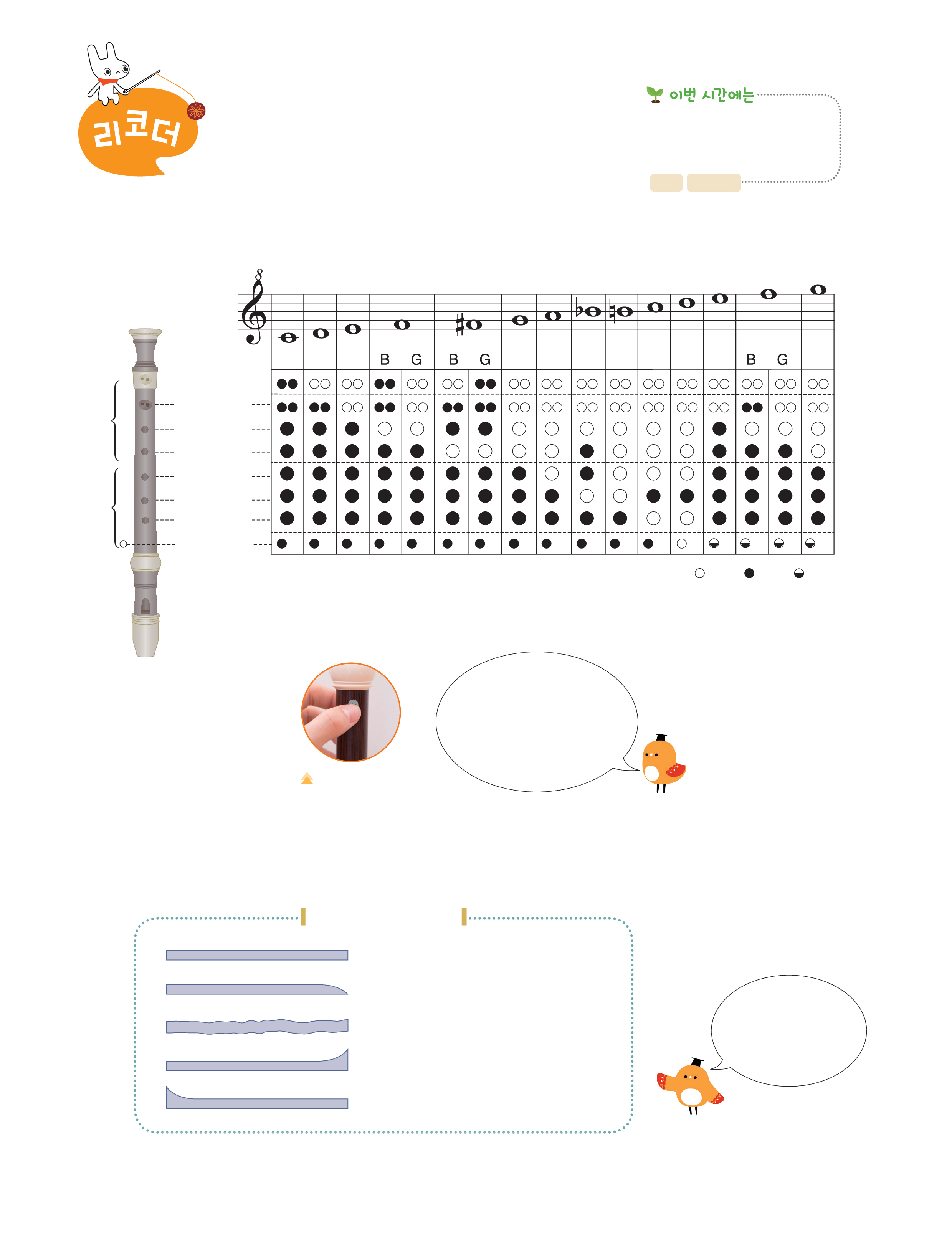 리코더

이번 시간에는

B G B G B G