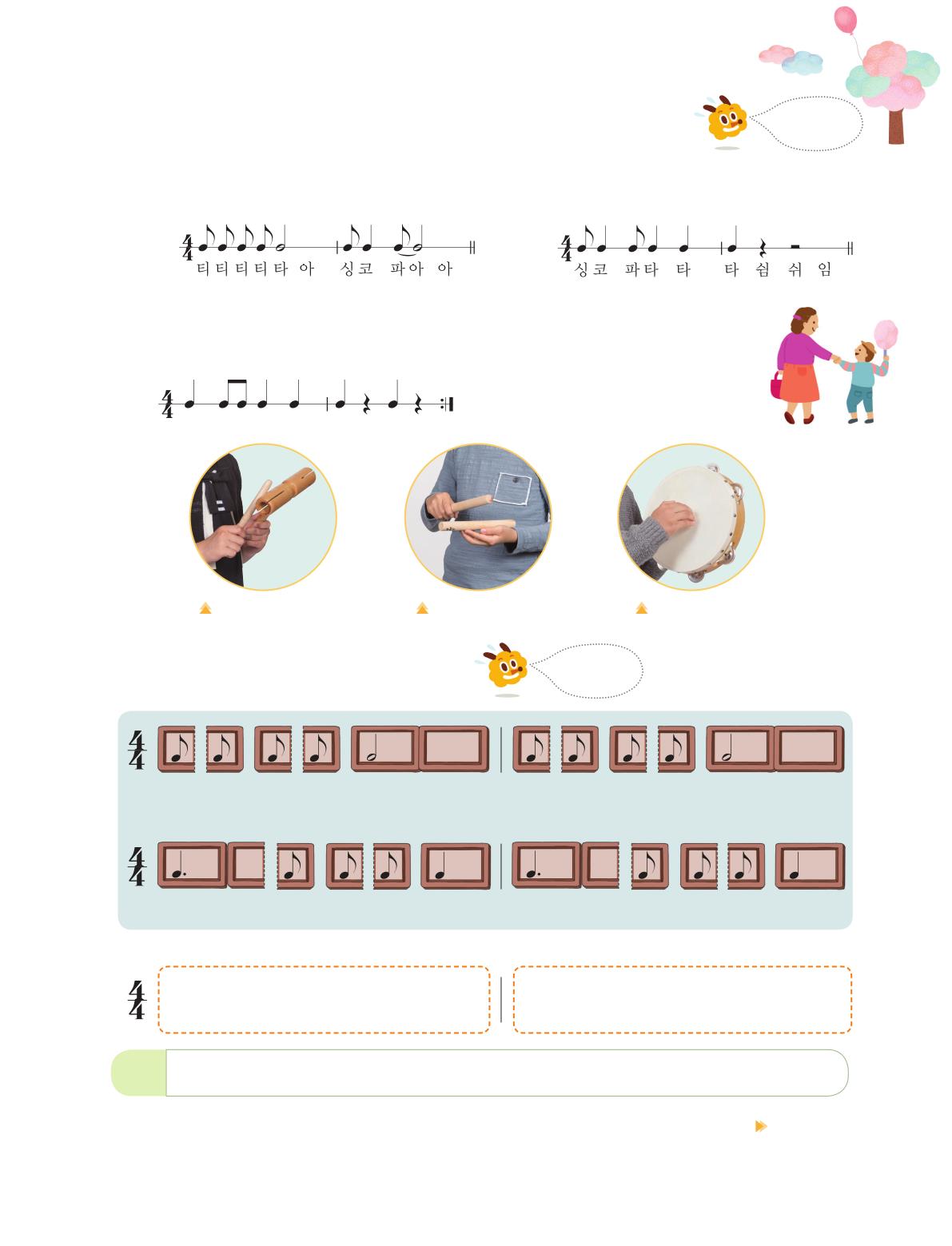 $\frac{4}{4}$
티 티 티 티 타 아 싱 코 파 아 아

$\frac{4}{4}$
싱 코 파 타 타 타 쉼 쉬 임

$\frac{4}{4}$

$\frac{4}{4}$

$\frac{4}{4}$

$\frac{4}{4}$